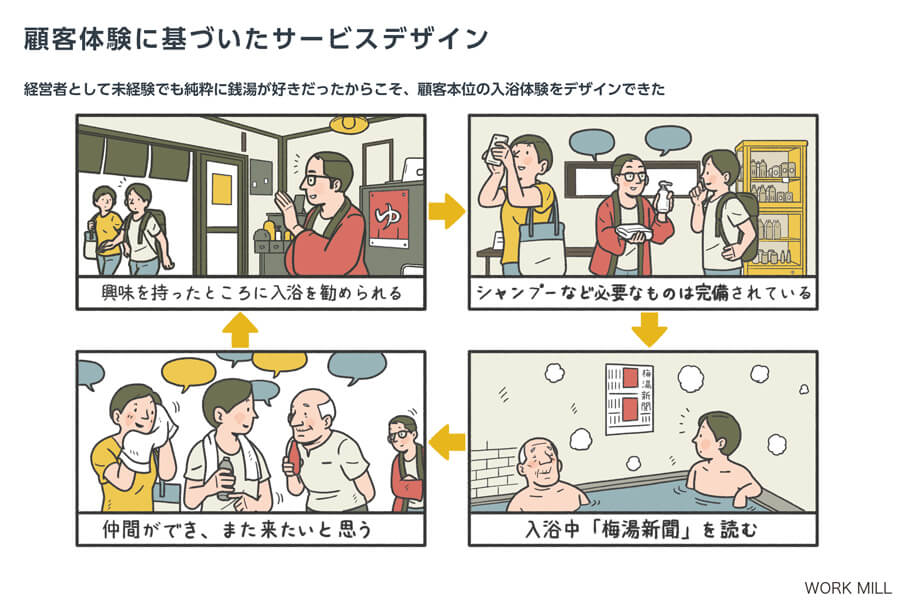 顧客体験に基づいたサービスデザイン

経営者として未経験でも純粋に銭湯が好きだったからこそ、顧客本位の入浴体験をデザインできた

ゆ

興味を持ったところに入浴を勧められる

シャンプーなど必要なものは完備されている

梅湯新聞

入浴中「梅湯新聞」を読む

仲間ができ、また来たいと思う

WORK MILL